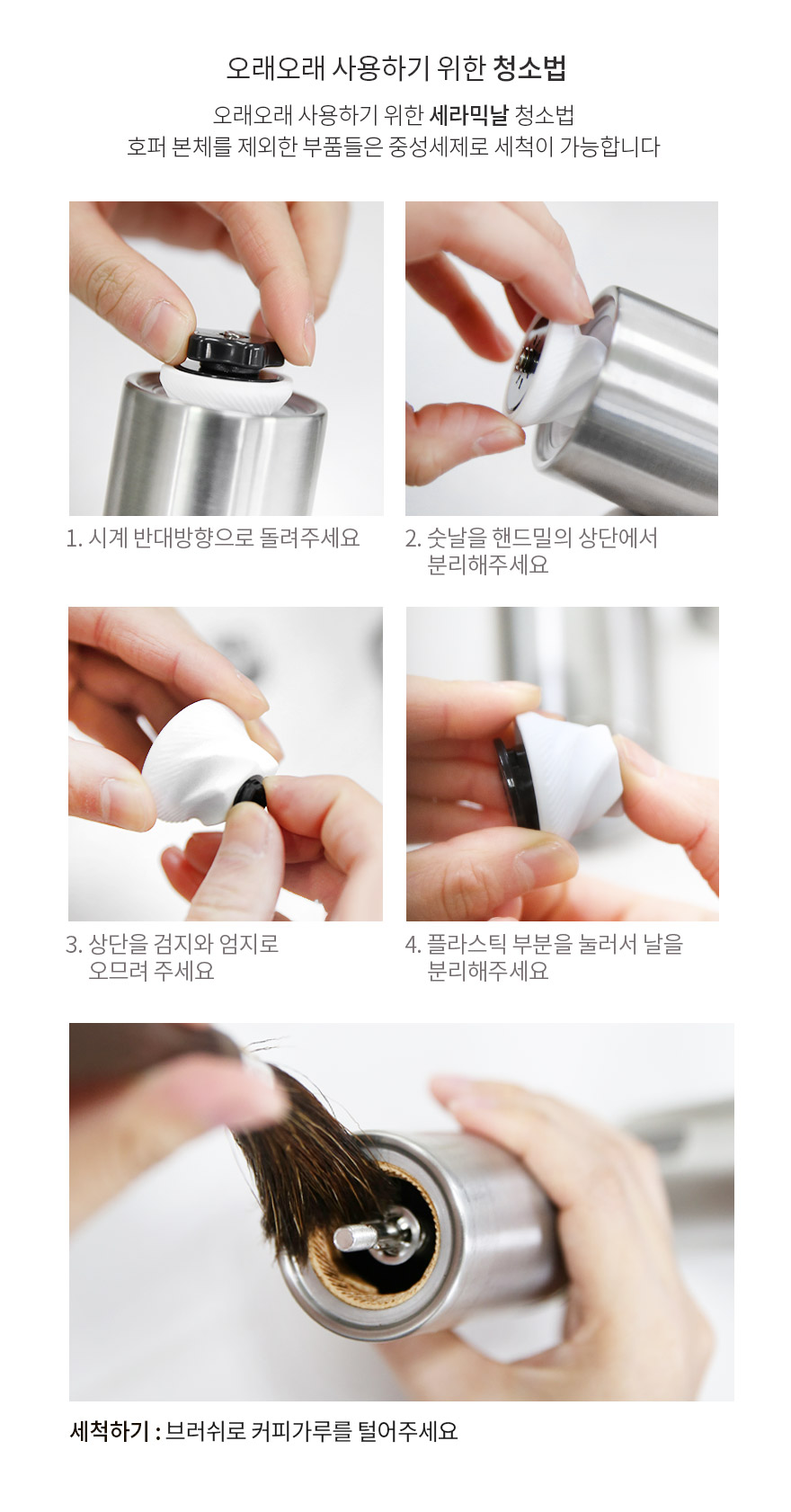 오래오래 사용하기 위한 청소법

오래오래 사용하기 위한 세라믹날 청소법
호퍼 본체를 제외한 부품들은 중성세제로 세척이 가능합니다

1. 시계 반대방향으로 돌려주세요

2. 숫날을 핸드밀의 상단에서 분리해주세요

3. 상단을 검지와 엄지로 오므려 주세요

4. 플라스틱 부분을 눌러서 날을 분리해주세요

세척하기 : 브러쉬로 커피가루를 털어주세요